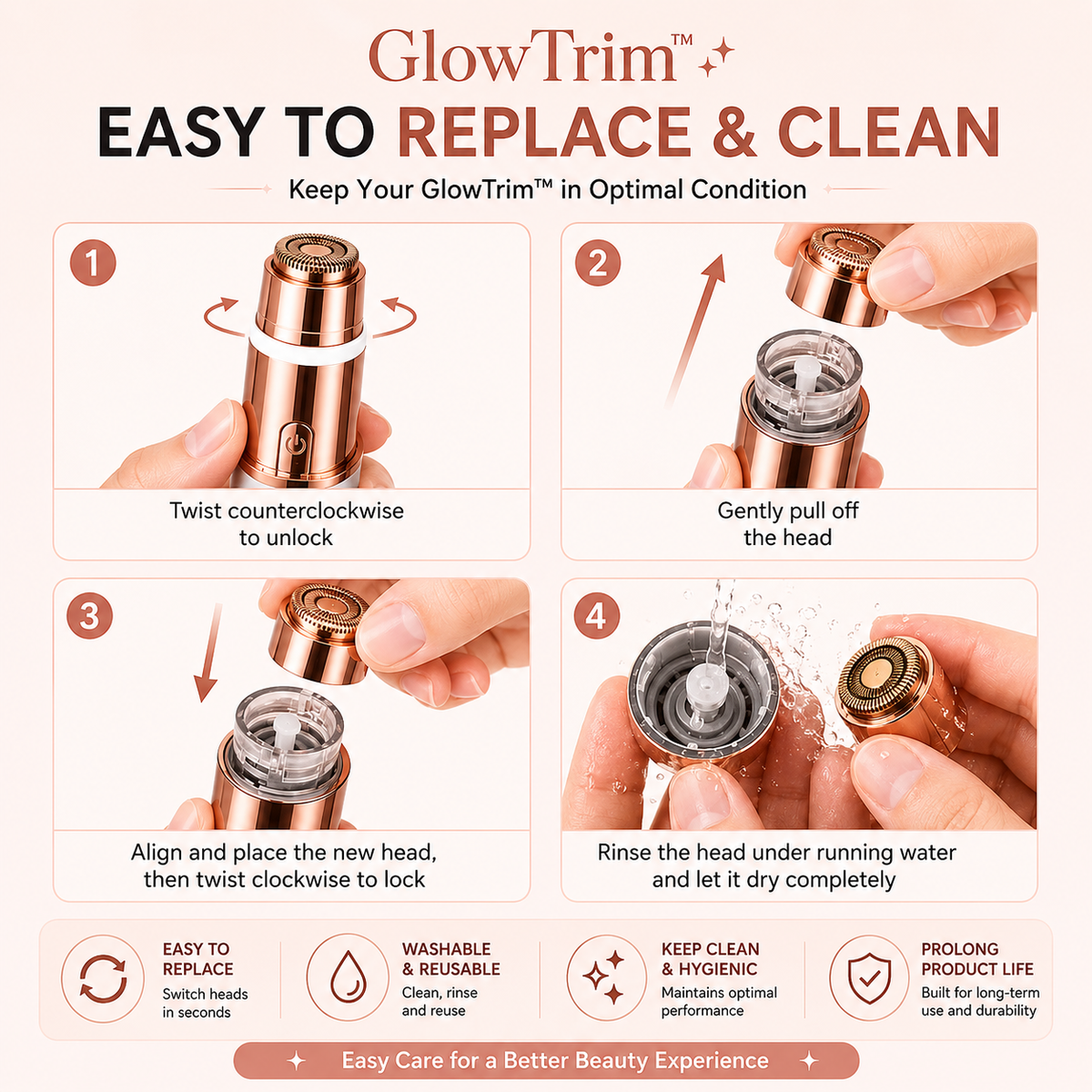 GlowTrim™

EASY TO REPLACE & CLEAN

Keep Your GlowTrim™ in Optimal Condition

1

Twist counterclockwise to unlock

2

Gently pull off the head

3

Align and place the new head, then twist clockwise to lock

4

Rinse the head under running water and let it dry completely

EASY TO REPLACE
Switch heads in seconds

WASHABLE & REUSABLE
Clean, rinse and reuse

KEEP CLEAN & HYGIENIC
Maintains optimal performance

PROLONG PRODUCT LIFE
Built for long-term use and durability

Easy Care for a Better Beauty Experience